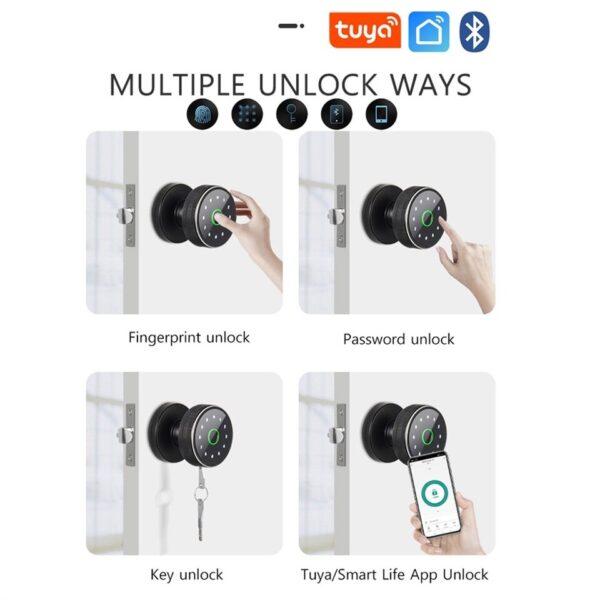 tuya

MULTIPLE UNLOCK WAYS

Fingerprint unlock

Password unlock

Key unlock

Tuya/Smart Life App Unlock