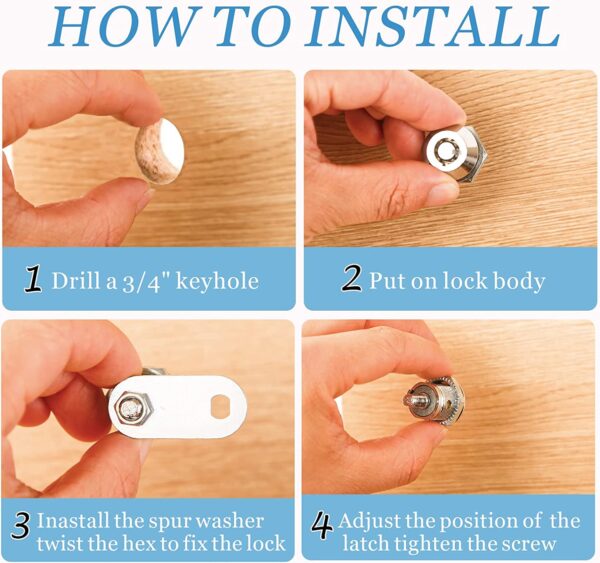 HOW TO INSTALL

1 Drill a 3/4" keyhole

2 Put on lock body

3 Inastall the spur washer twist the hex to fix the lock

4 Adjust the position of the latch tighten the screw