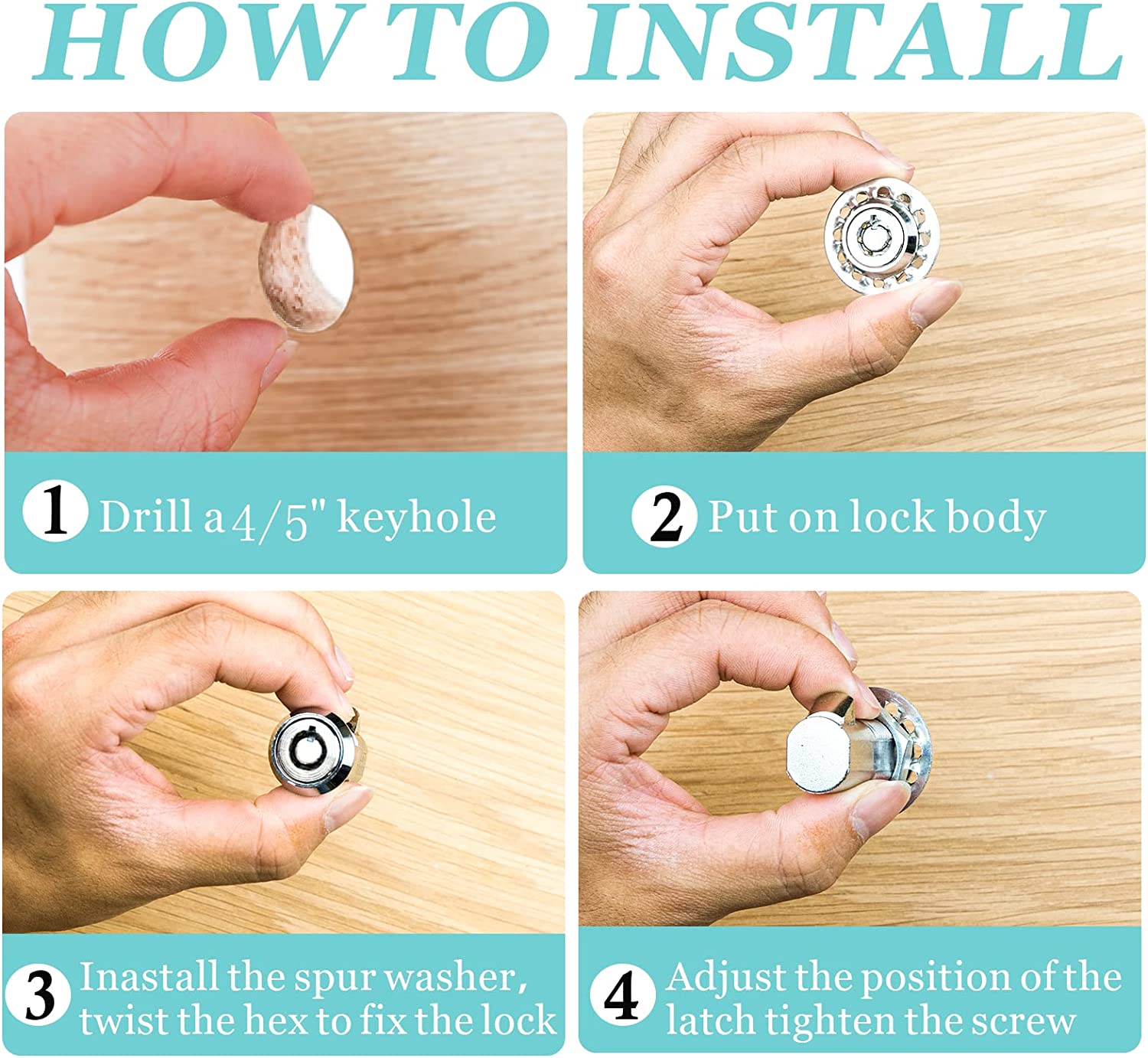 HOW TO INSTALL

1 Drill a 4/5" keyhole

2 Put on lock body

3 Inastall the spur washer, twist the hex to fix the lock

4 Adjust the position of the latch tighten the screw